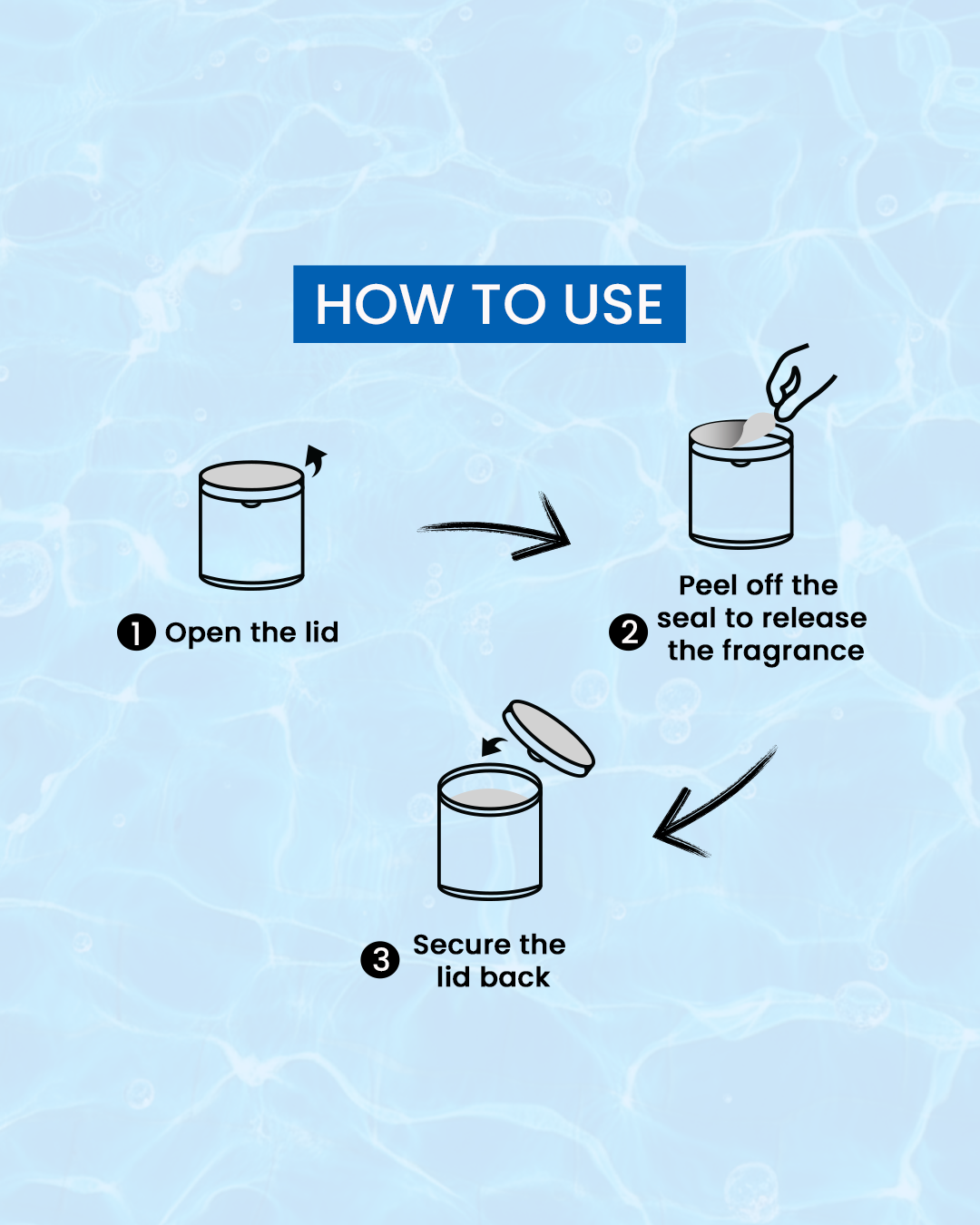 HOW TO USE

1 Open the lid

2 Peel off the seal to release the fragrance

3 Secure the lid back