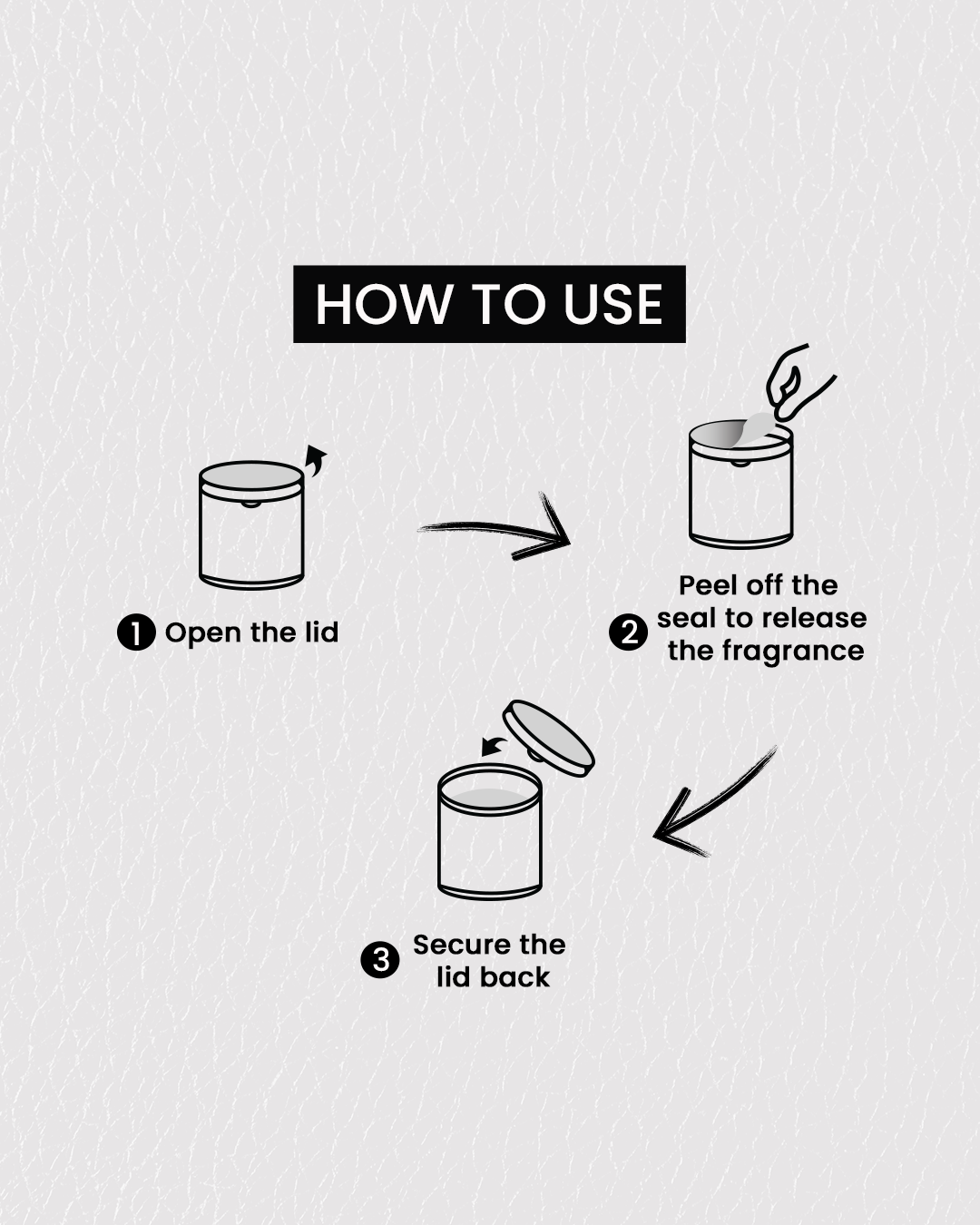 HOW TO USE

1 Open the lid

2 Peel off the seal to release the fragrance

3 Secure the lid back