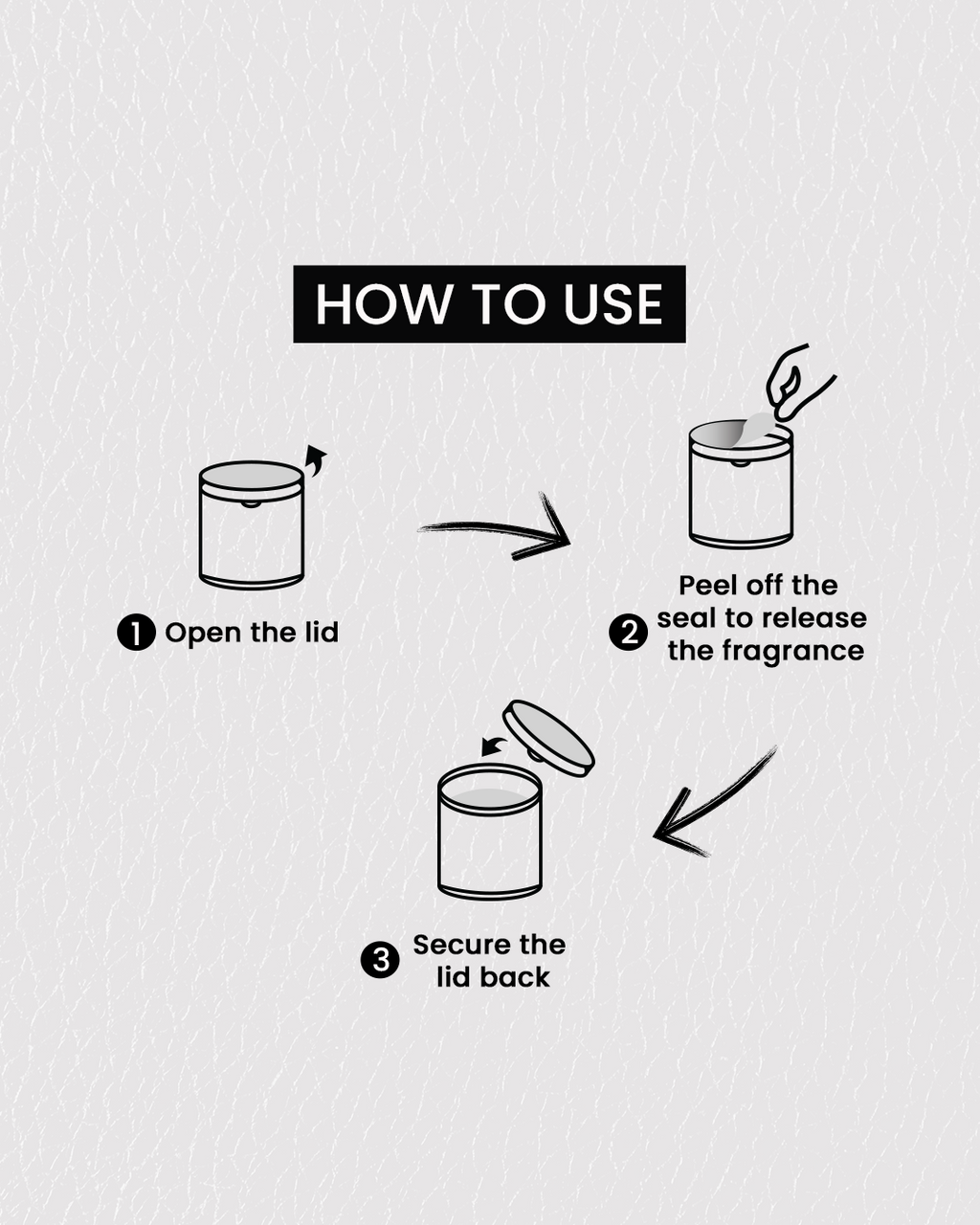 HOW TO USE

1 Open the lid

2 Peel off the seal to release the fragrance

3 Secure the lid back