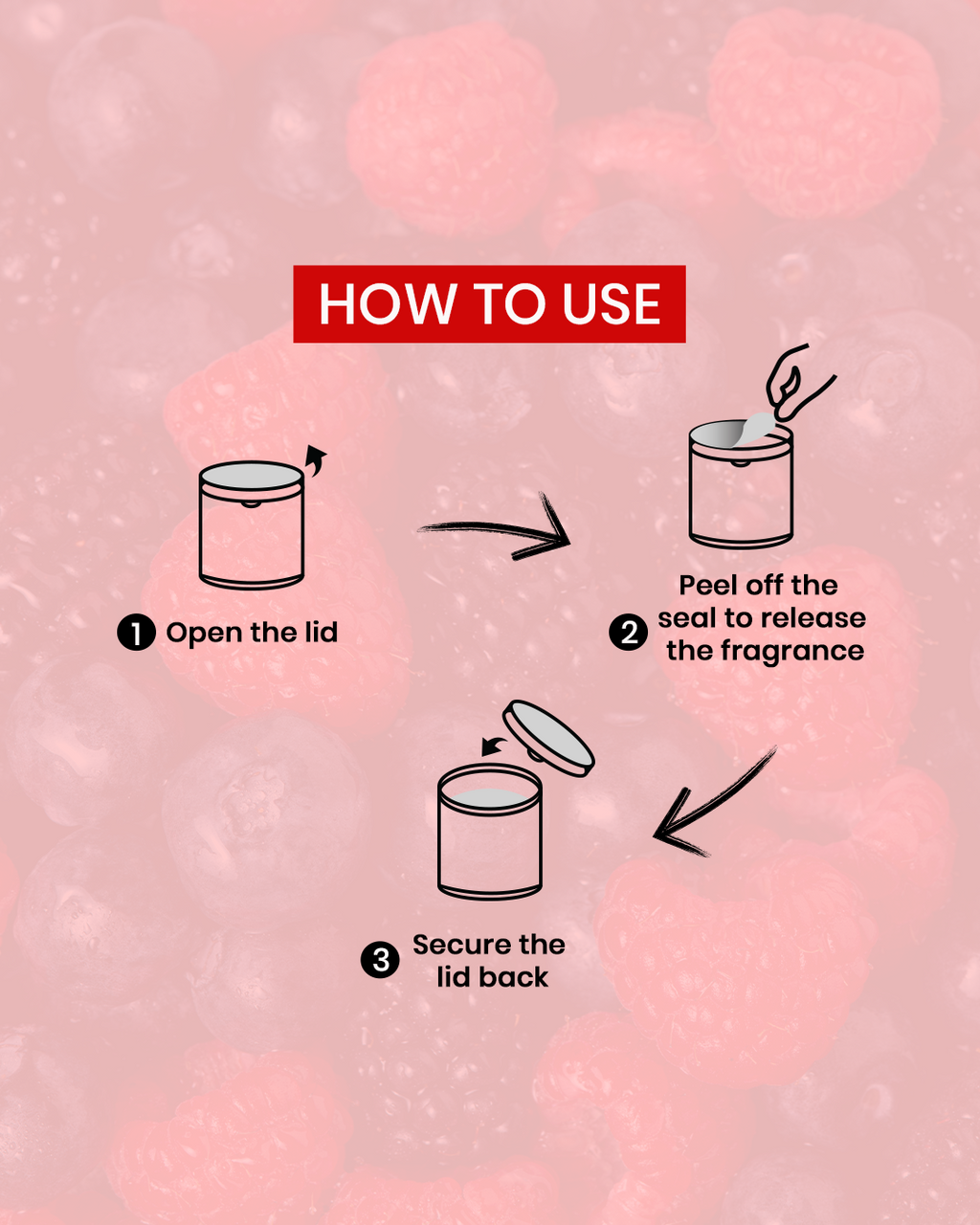 HOW TO USE

1 Open the lid

2 Peel off the seal to release the fragrance

3 Secure the lid back