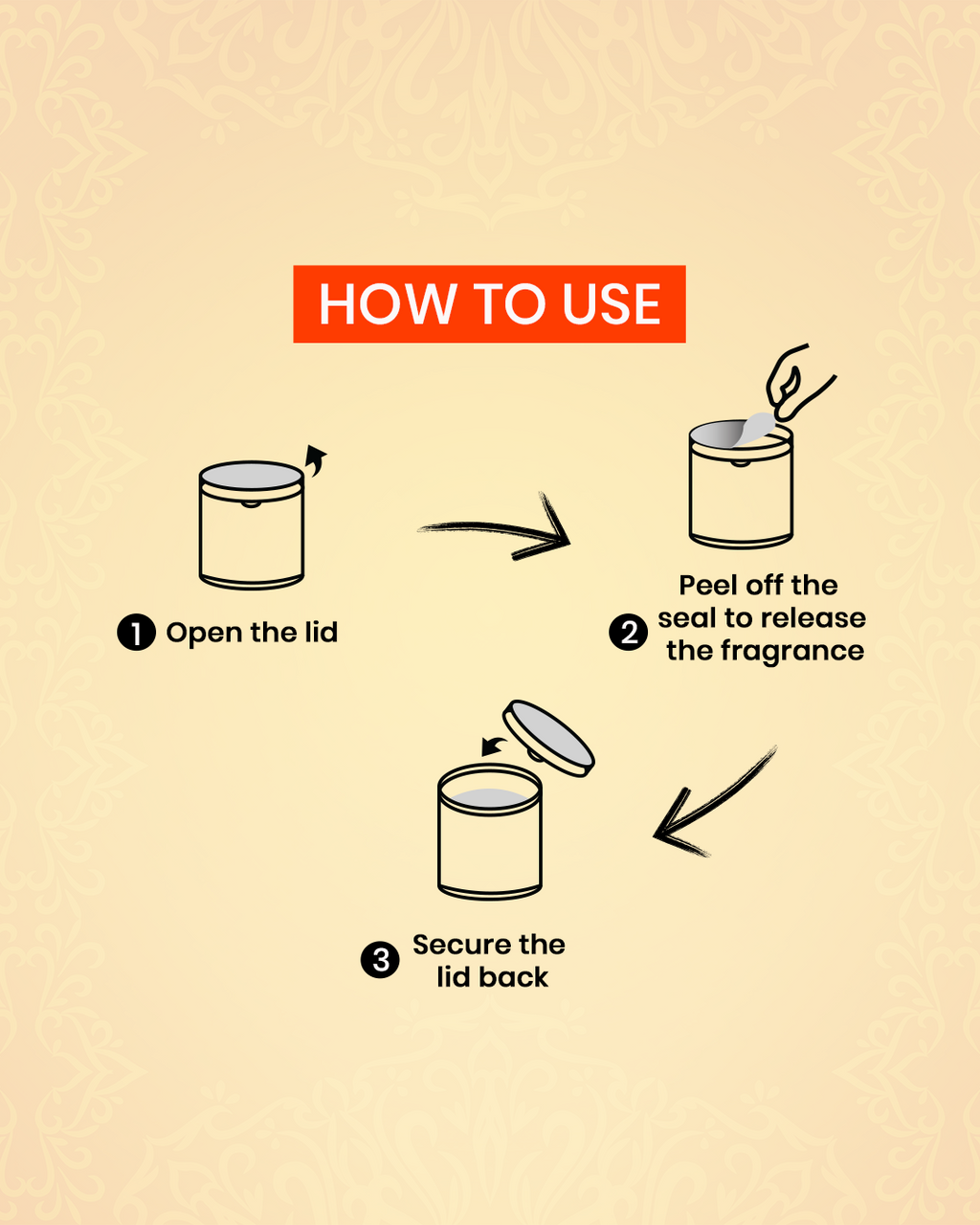 HOW TO USE

1 Open the lid

2 Peel off the seal to release the fragrance

3 Secure the lid back